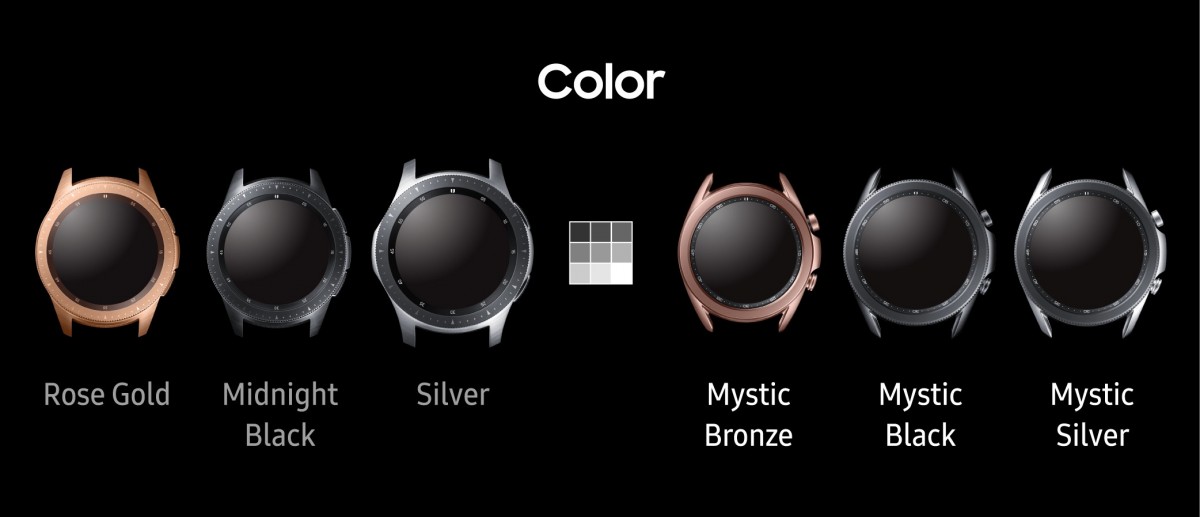 Color

Rose Gold

Midnight Black

Silver

Mystic Bronze

Mystic Black

Mystic Silver