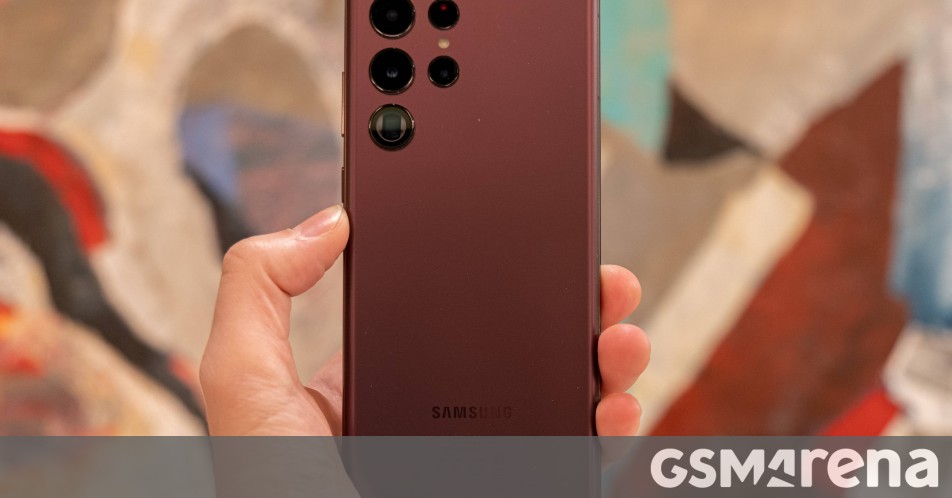 SAMSUNG

GSMarena